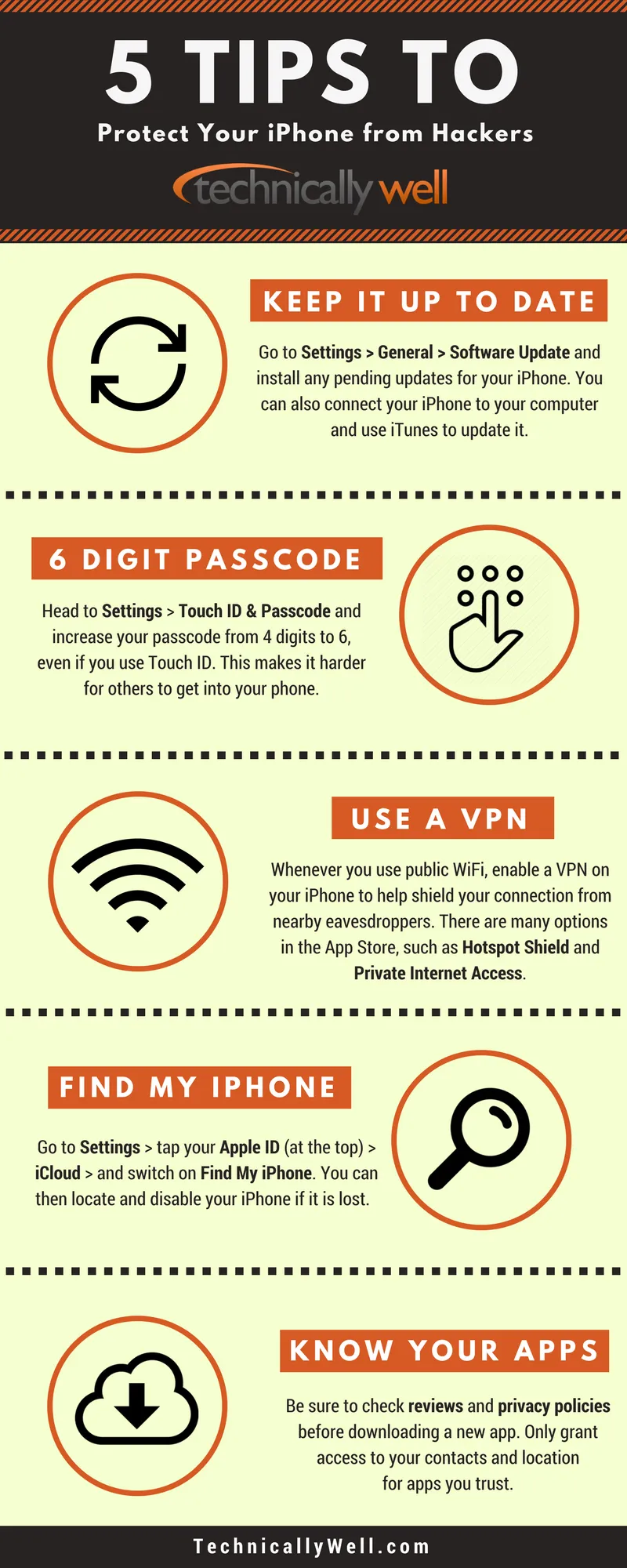 5 TIPS TO

Protect Your iPhone from Hackers

technically well

KEEP IT UP TO DATE

Go to Settings > General > Software Update and install any pending updates for your iPhone. You can also connect your iPhone to your computer and use iTunes to update it.

6 DIGIT PASSCODE

Head to Settings > Touch ID & Passcode and increase your passcode from 4 digits to 6, even if you use Touch ID. This makes it harder for others to get into your phone.

USE A VPN

Whenever you use public WiFi, enable a VPN on your iPhone to help shield your connection from nearby eavesdroppers. There are many options in the App Store, such as Hotspot Shield and Private Internet Access.

FIND MY IPHONE

Go to Settings > tap your Apple ID (at the top) > iCloud > and switch on Find My iPhone. You can then locate and disable your iPhone if it is lost.

KNOW YOUR APPS

Be sure to check reviews and privacy policies before downloading a new app. Only grant access to your contacts and location for apps you trust.

TechnicallyWell.com